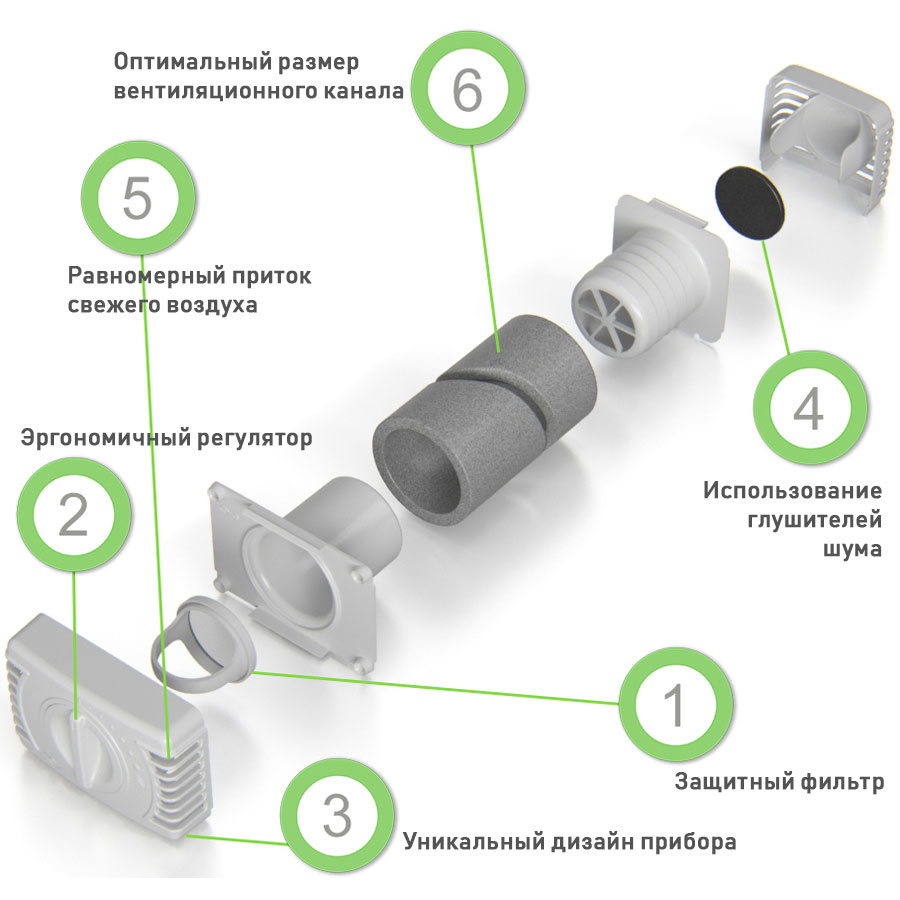 Оптимальный размер вентиляционного канала

6

5

Равномерный приток свежего воздуха

Эргономичный регулятор

2

4

Использование глушителей шума

1

Защитный фильтр

3

Уникальный дизайн прибора