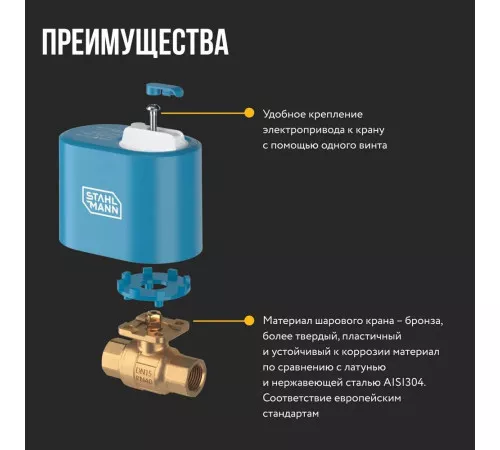 ПРЕИМУЩЕСТВА

Удобное крепление электропривода к крану с помощью одного винта

STAHL MANN

DN15 PN40

Материал шарового крана – бронза, более твердый, пластичный и устойчивый к коррозии материал по сравнению с латунью и нержавеющей сталью AISI304. Соответствие европейским стандартам