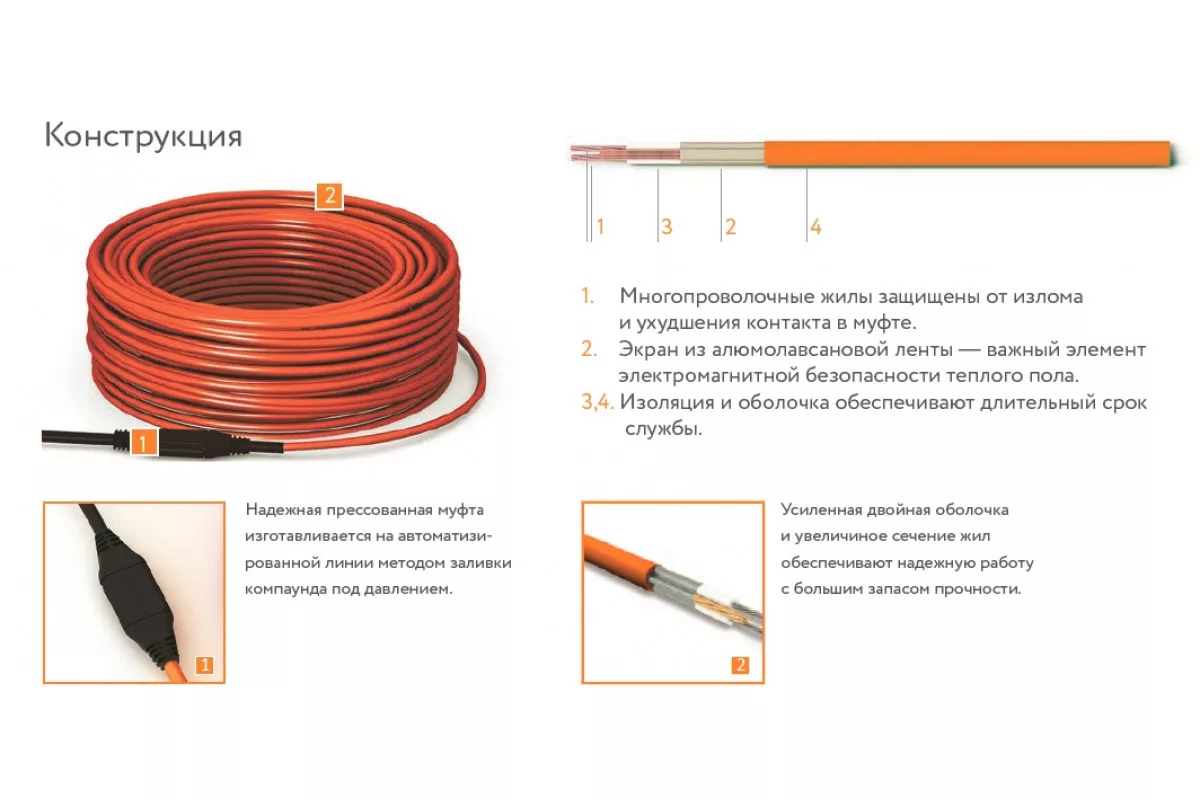 Конструкция

2

1

1 3 2 4

1. Многопроволочные жилы защищены от излома и ухудшения контакта в муфте.
2. Экран из алюмолавсановой ленты — важный элемент электромагнитной безопасности теплого пола.
3,4. Изоляция и оболочка обеспечивают длительный срок службы.

Надежная прессованная муфта изготавливается на автоматизированной линии методом заливки компаунда под давлением.

1

Усиленная двойная оболочка и увеличиное сечение жил обеспечивают надежную работу с большим запасом прочности.

2