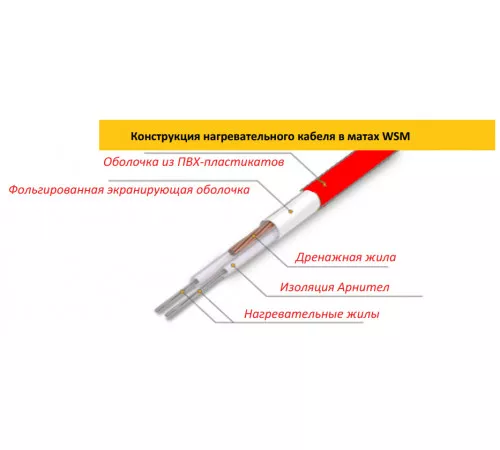 Конструкция нагревательного кабеля в матах WSM

Оболочка из ПВХ-пластикатов

Фольгированная экранирующая оболочка

Дренажная жила

Изоляция Арнител

Нагревательные жилы