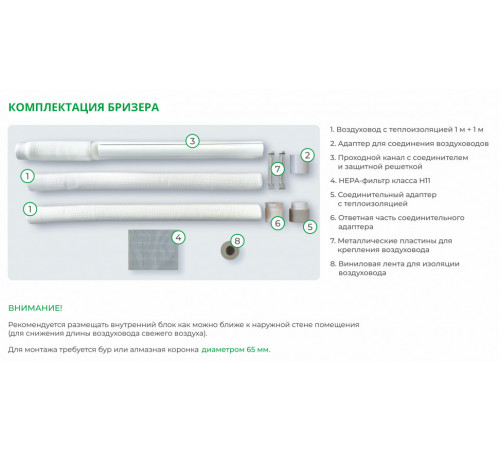 КОМПЛЕКТАЦИЯ БРИЗЕРА

3

1

7

2

1

6

5

4

8

1. Воздуховод с теплоизоляцией 1 м + 1 м

2. Адаптер для соединения воздуховодов

3. Проходной канал с соединителем и защитной решеткой

4. HEPA-фильтр класса H11

5. Соединительный адаптер с теплоизоляцией

6. Ответная часть соединительного адаптера

7. Металлические пластины для крепления воздуховода

8. Виниловая лента для изоляции воздуховода

ВНИМАНИЕ!

Рекомендуется размещать внутренний блок как можно ближе к наружной стене помещения (для снижения длины воздуховода свежего воздуха).

Для монтажа требуется бур или алмазная коронка диаметром 65 мм.